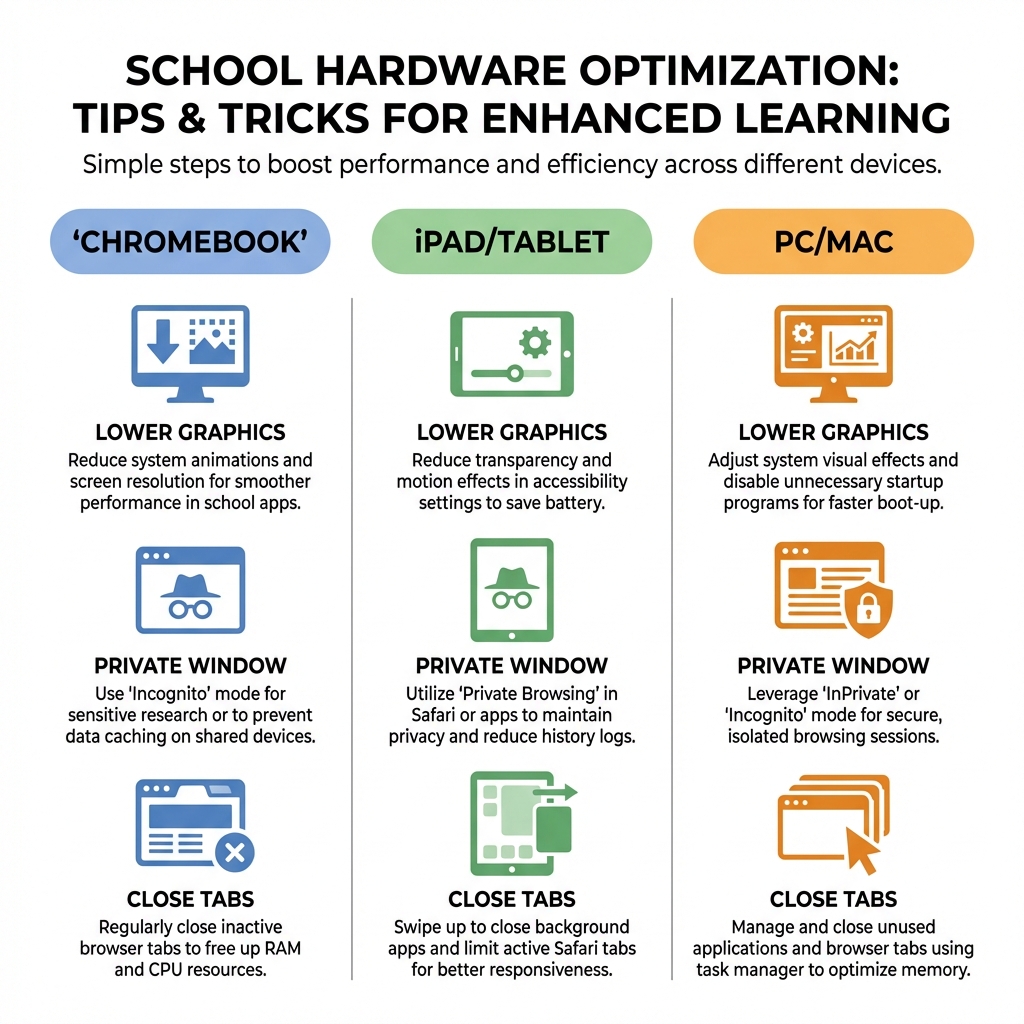 SCHOOL HARDWARE OPTIMIZATION: TIPS & TRICKS FOR ENHANCED LEARNING

Simple steps to boost performance and efficiency across different devices.

'CHROMEBOOK'

LOWER GRAPHICS

Reduce system animations and screen resolution for smoother performance in school apps.

PRIVATE WINDOW

Use 'Incognito' mode for sensitive research or to prevent data caching on shared devices.

CLOSE TABS

Regularly close inactive browser tabs to free up RAM and CPU resources.

iPAD/TABLET

LOWER GRAPHICS

Reduce transparency and motion effects in accessibility settings to save battery.

PRIVATE WINDOW

Utilize 'Private Browsing' in Safari or apps to maintain privacy and reduce history logs.

CLOSE TABS

Swipe up to close background apps and limit active Safari tabs for better responsiveness.

PC/MAC

LOWER GRAPHICS

Adjust system visual effects and disable unnecessary startup programs for faster boot-up.

PRIVATE WINDOW

Leverage 'InPrivate' or 'Incognito' mode for secure, isolated browsing sessions.

CLOSE TABS

Manage and close unused applications and browser tabs using task manager to optimize memory.